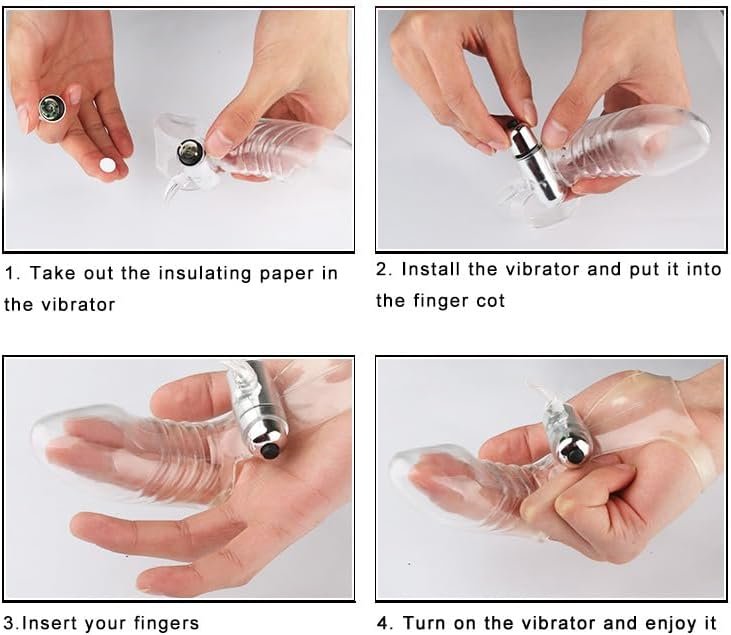 1. Take out the insulating paper in the vibrator

2. Install the vibrator and put it into the finger cot

3.Insert your fingers

4. Turn on the vibrator and enjoy it