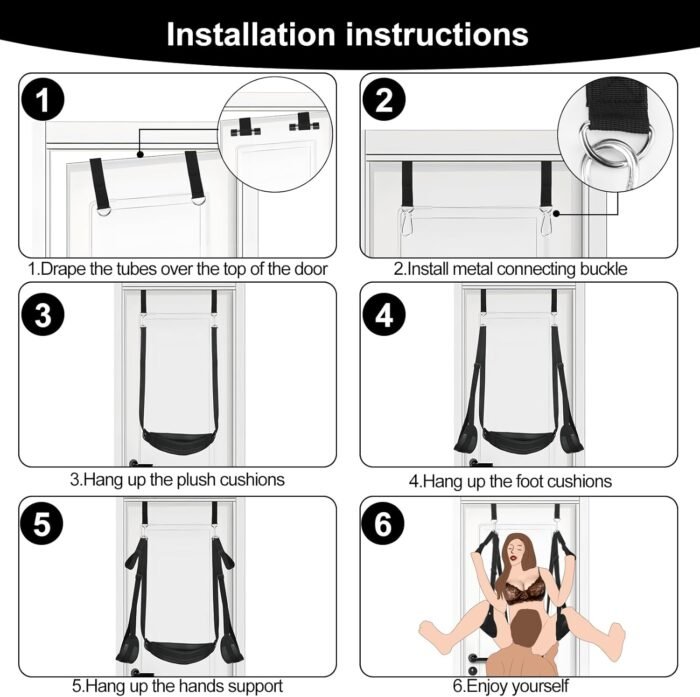 Installation instructions

1

1.Drape the tubes over the top of the door

2

2.Install metal connecting buckle

3

3.Hang up the plush cushions

4

4.Hang up the foot cushions

5

5.Hang up the hands support

6

6.Enjoy yourself