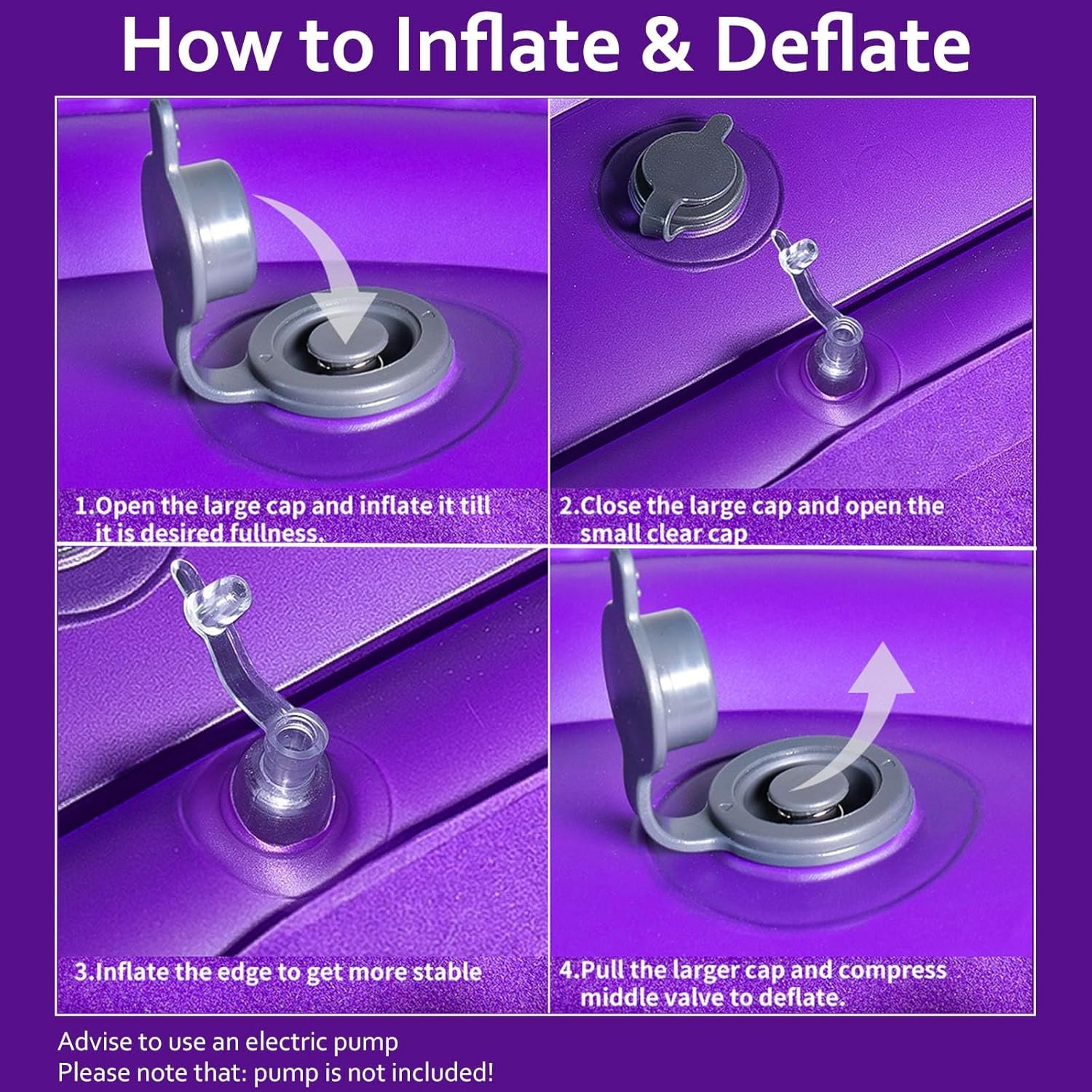 How to Inflate & Deflate

1.Open the large cap and inflate it till it is desired fullness.

2.Close the large cap and open the small clear cap

3.Inflate the edge to get more stable

4.Pull the larger cap and compress middle valve to deflate.

Advise to use an electric pump
Please note that: pump is not included!